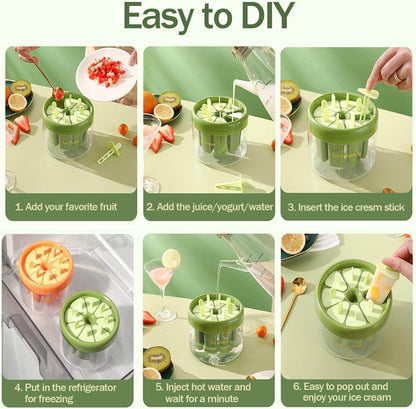 Easy to DIY

1. Add your favorite fruit

2. Add the juice/yogurt/water

3. Insert the ice cresm stick

4. Put in the refrigerator for freezing

5. Inject hot water and wait for a minute

6. Easy to pop out and enjoy your ice cream