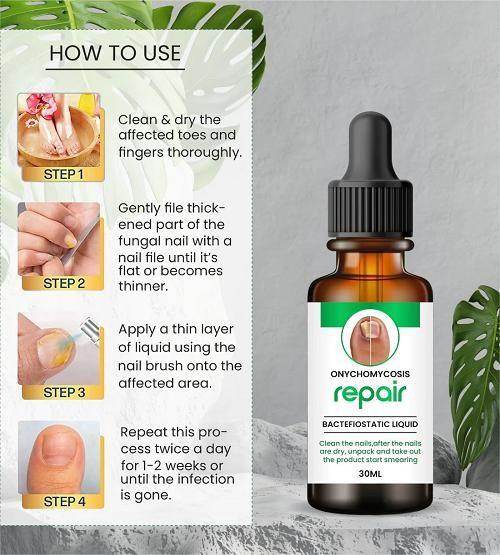 HOW TO USE

STEP 1

Clean & dry the affected toes and fingers thoroughly.

STEP 2

Gently file thickened part of the fungal nail with a nail file until it's flat or becomes thinner.

STEP 3

Apply a thin layer of liquid using the nail brush onto the affected area.

STEP 4

Repeat this process twice a day for 1-2 weeks or until the infection is gone.

ONYCHOMYCOSIS
repair
BACTEFIOSTATIC LIQUID
Clean the nails,after the nails are dry, unpack and take out the product start smearing
30ML